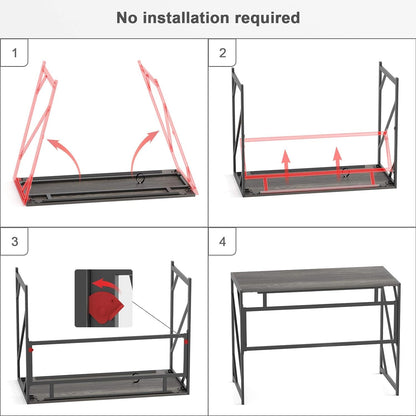 No installation required

1

2

3

4