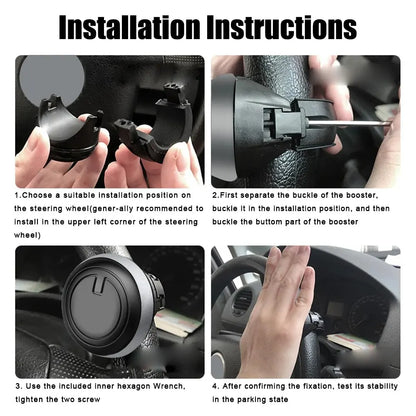 Installation Instructions

1.Choose a suitable installation position on the steering wheel(gener-ally recommended to install in the upper left corner of the steering wheel)

2.First separate the buckle of the booster, buckle it in the installation position, and then buckle the buttom part of the booster

3. Use the included inner hexagon Wrench, tighten the two screw

4. After confirming the fixation, test its stability in the parking state