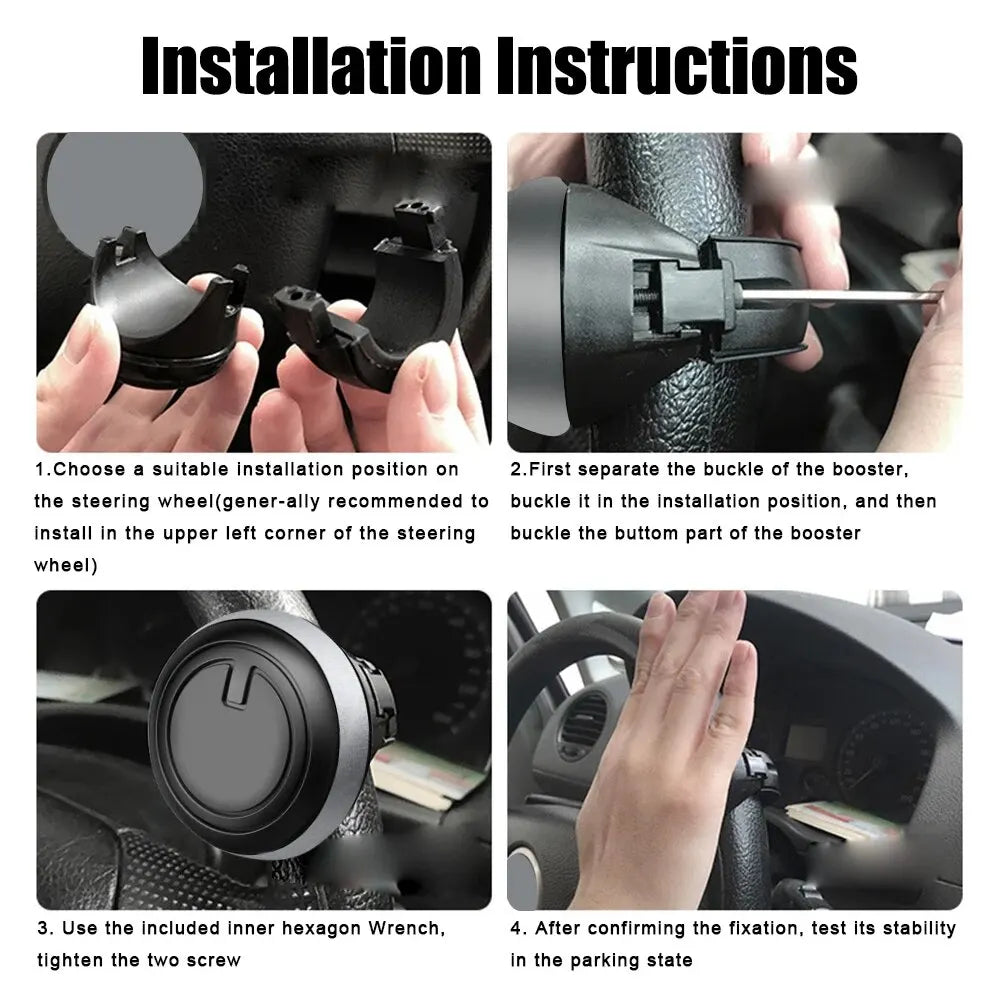 Installation Instructions

1.Choose a suitable installation position on the steering wheel(gener-ally recommended to install in the upper left corner of the steering wheel)

2.First separate the buckle of the booster, buckle it in the installation position, and then buckle the buttom part of the booster

3. Use the included inner hexagon Wrench, tighten the two screw

4. After confirming the fixation, test its stability in the parking state