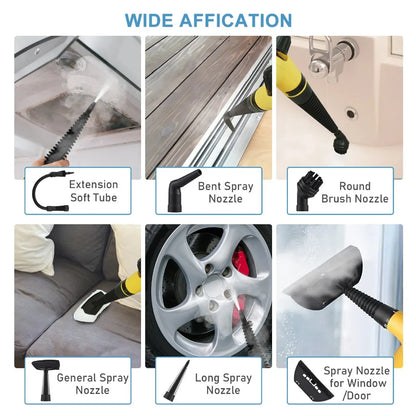 WIDE AFFICATION

Extension Soft Tube

Bent Spray Nozzle

Round Brush Nozzle

General Spray Nozzle

Long Spray Nozzle

Spray Nozzle for Window /Door