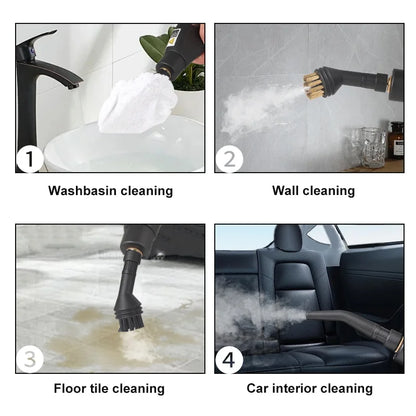 1

Washbasin cleaning

2

Wall cleaning

3

Floor tile cleaning

4

Car interior cleaning