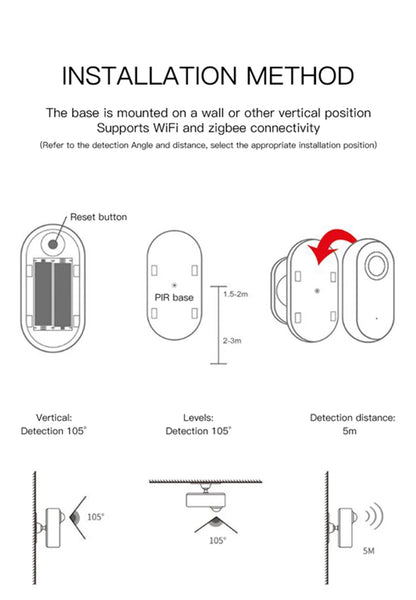 INSTALLATION METHOD

The base is mounted on a wall or other vertical position
Supports WiFi and zigbee connectivity

(Refer to the detection Angle and distance, select the appropriate installation position)

Reset button

PIR base

1.5-2m

2-3m

Vertical:
Detection 105°

Levels:
Detection 105°

Detection distance:
5m

105°

105°

5M