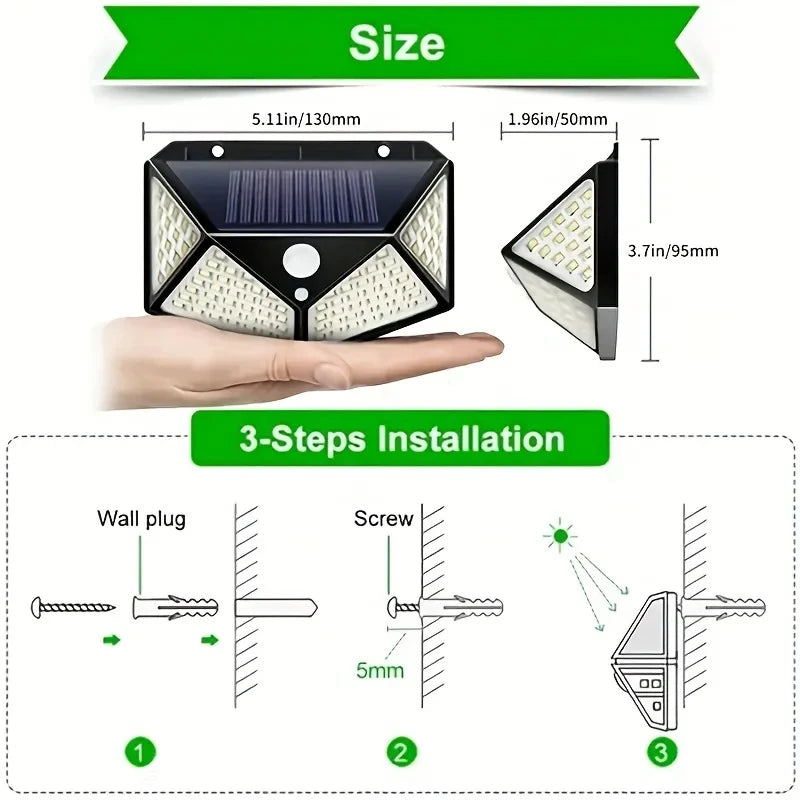 Size

5.11in/130mm

1.96in/50mm

3.7in/95mm

3-Steps Installation

Wall plug

Screw

5mm

1

2

3