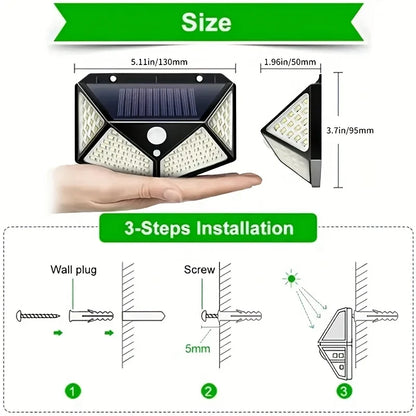 Size

5.11in/130mm

1.96in/50mm

3.7in/95mm

3-Steps Installation

Wall plug

Screw

5mm

1

2

3