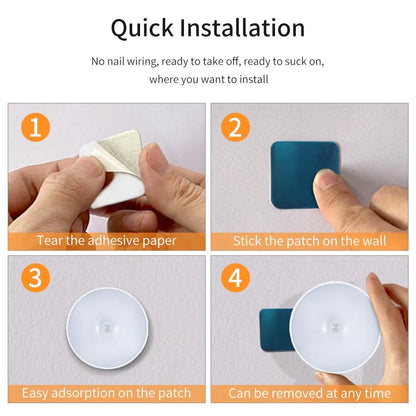 Quick Installation

No nail wiring, ready to take off, ready to suck on, where you want to install

1
Tear the adhesive paper

2
Stick the patch on the wall

3
Easy adsorption on the patch

4
Can be removed at any time