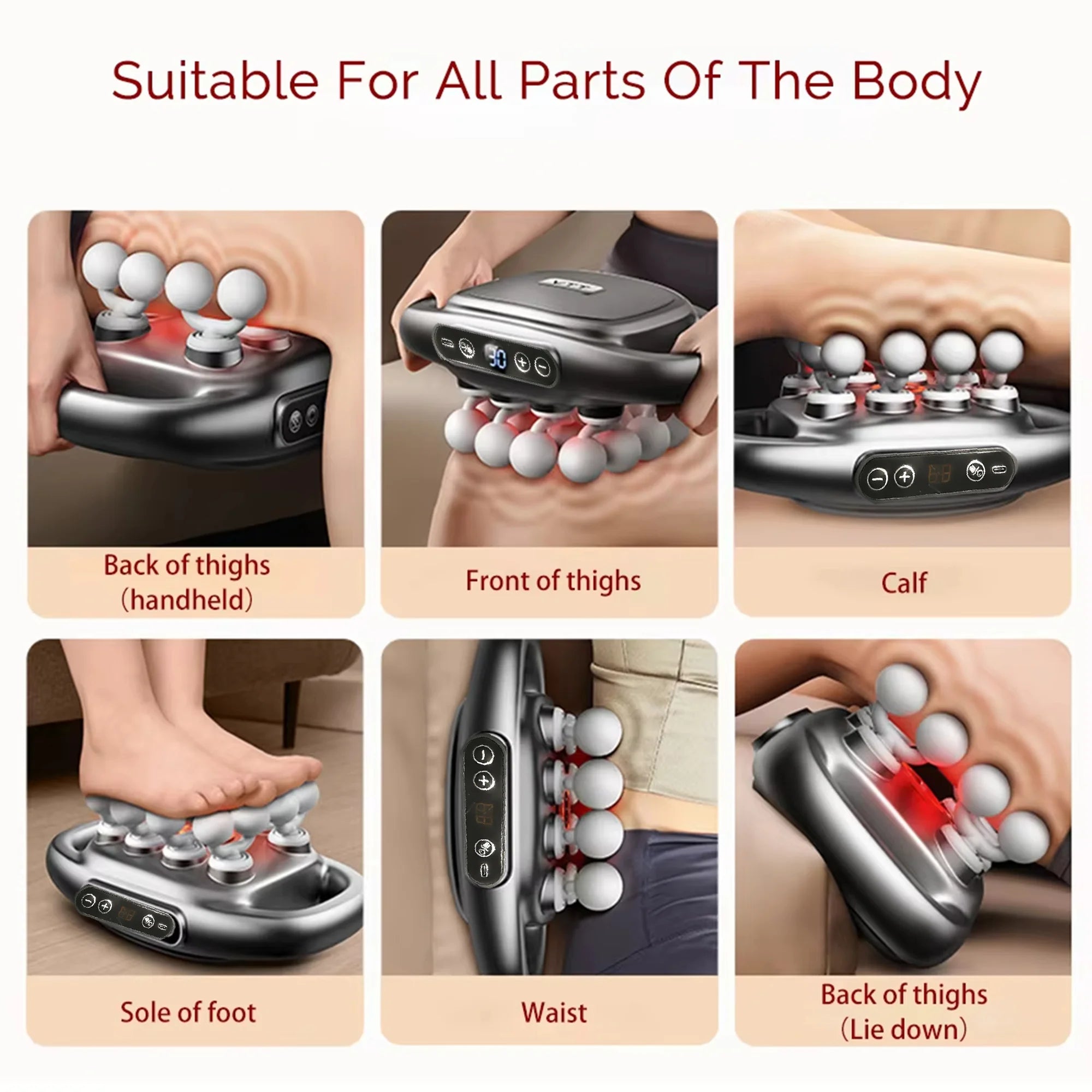 Suitable For All Parts Of The Body

30

Back of thighs
(handheld)

Front of thighs

Calf

Sole of foot

Waist

Back of thighs
(Lie down)